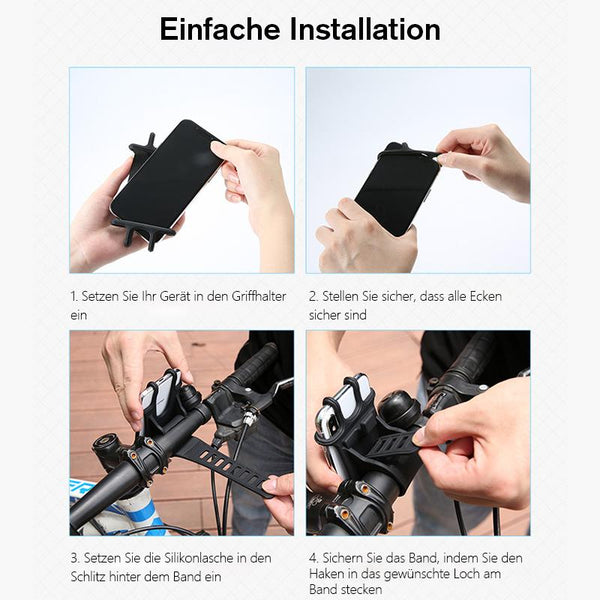 Einfache Installation

1. Setzen Sie Ihr Gerät in den Griffhalter ein

2. Stellen Sie sicher, dass alle Ecken sicher sind

3. Setzen Sie die Silikonlasche in den Schlitz hinter dem Band ein

4. Sichern Sie das Band, indem Sie den Haken in das gewünschte Loch am Band stecken