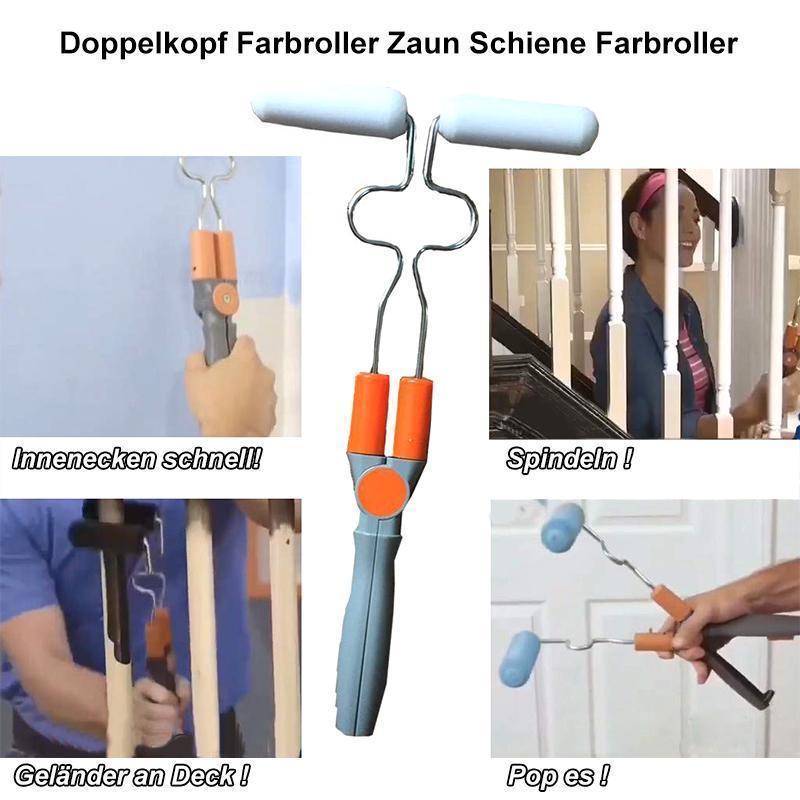 Doppelkopf Farbroller Zaun Schiene Farbroller

Innenecken schnell!

Spindeln !

Geländer an Deck !

Pop es !