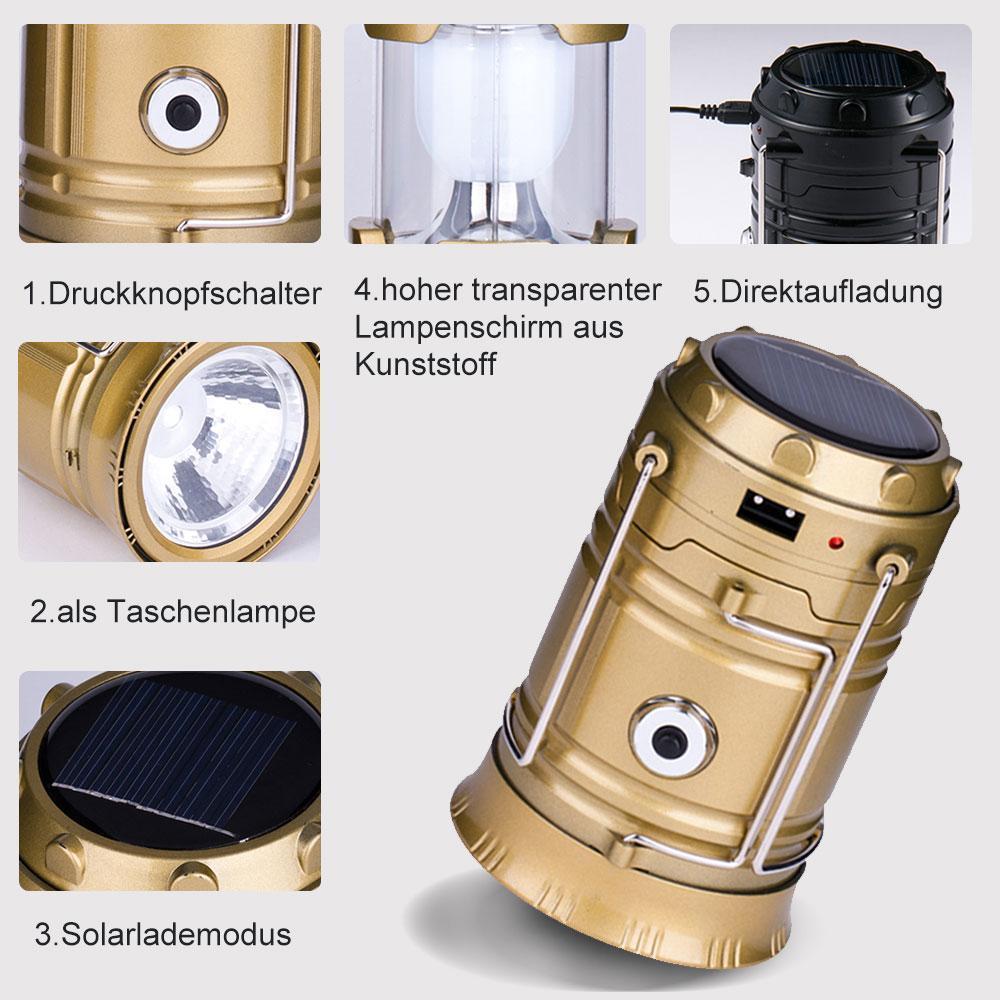 1.Druckknopfschalter

4.hoher transparenter Lampenschirm aus Kunststoff

5.Direktaufladung

2.als Taschenlampe

3.Solarlademodus