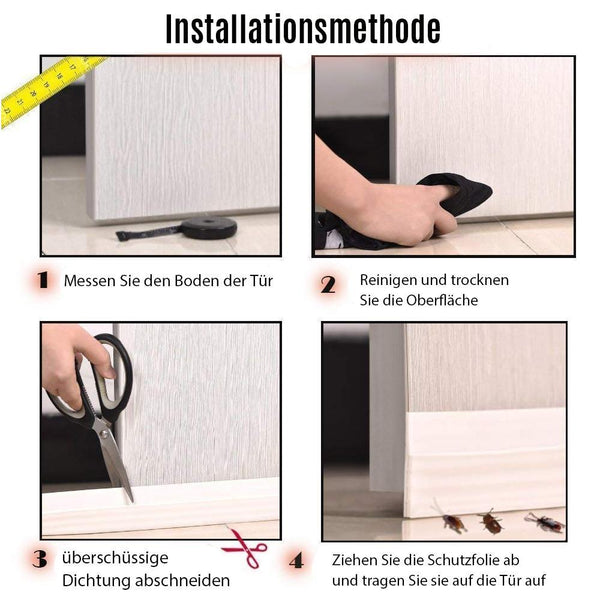 Installationsmethode

1 Messen Sie den Boden der Tür

2 Reinigen und trocknen Sie die Oberfläche

3 überschüssige Dichtung abschneiden

4 Ziehen Sie die Schutzfolie ab und tragen Sie sie auf die Tür auf