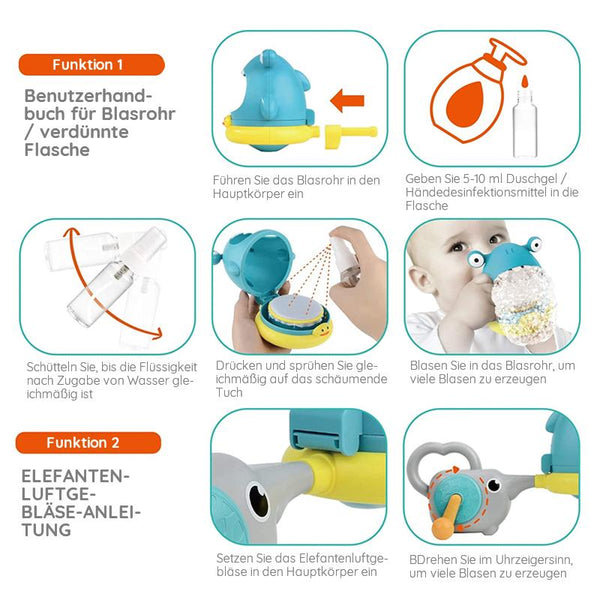 Funktion 1

Benutzerhandbuch für Blasrohr / verdünnte Flasche

Führen Sie das Blasrohr in den Hauptkörper ein

Geben Sie 5-10 ml Duschgel / Händedesinfektionsmittel in die Flasche

Schütteln Sie, bis die Flüssigkeit nach Zugabe von Wasser gleichmäßig ist

Drücken und sprühen Sie gleichmäßig auf das schäumende Tuch

Blasen Sie in das Blasrohr, um viele Blasen zu erzeugen

Funktion 2

ELEFANTENLUFTGEBLÄSE-ANLEITUNG

Setzen Sie das Elefantenluftgebläse in den Hauptkörper ein

BDrehen Sie im Uhrzeigersinn, um viele Blasen zu erzeugen