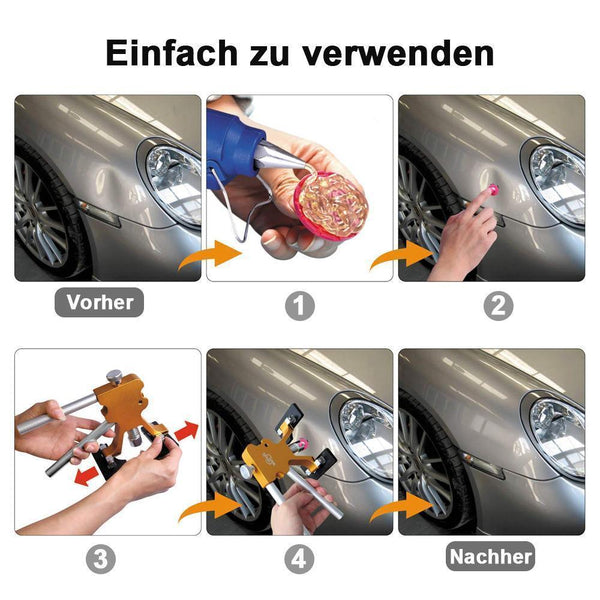 Einfach zu verwenden

Vorher

1

2

3

4

Nachher