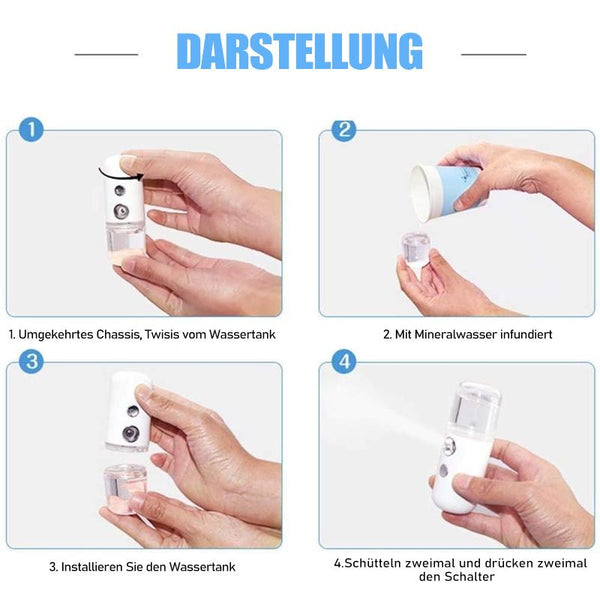 DARSTELLUNG

1

1. Umgekehrtes Chassis, Twisis vom Wassertank

2

2. Mit Mineralwasser infundiert

3

3. Installieren Sie den Wassertank

4

4.Schütteln zweimal und drücken zweimal den Schalter