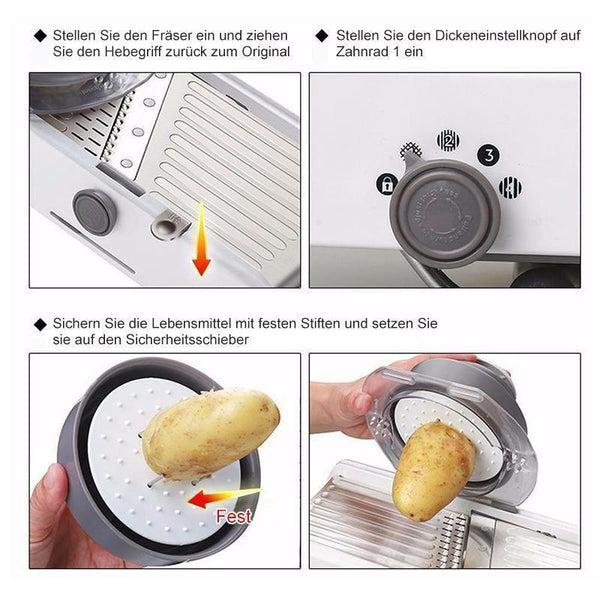 ◆ Stellen Sie den Fräser ein und ziehen Sie den Hebegriff zurück zum Original

◆ Stellen Sie den Dickeneinstellknopf auf Zahnrad 1 ein

2

3

◆ Sichern Sie die Lebensmittel mit festen Stiften und setzen Sie sie auf den Sicherheitsschieber

Fest