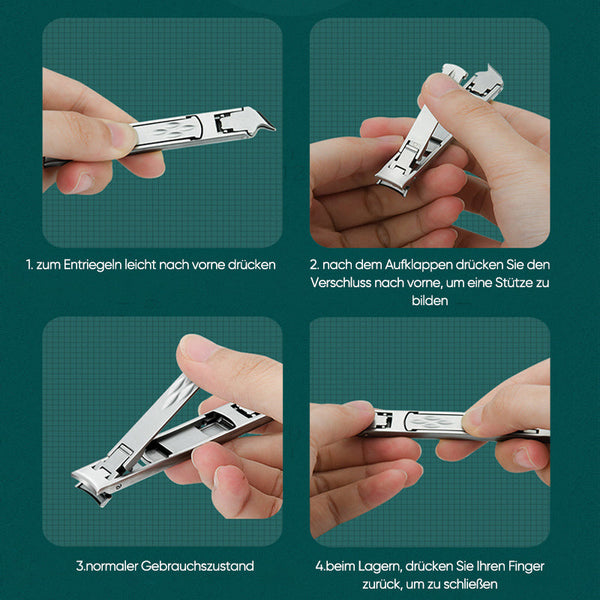 1. zum Entriegeln leicht nach vorne drücken

2. nach dem Aufklappen drücken Sie den Verschluss nach vorne, um eine Stütze zu bilden

3.normaler Gebrauchszustand

4.beim Lagern, drücken Sie Ihren Finger zurück, um zu schließen