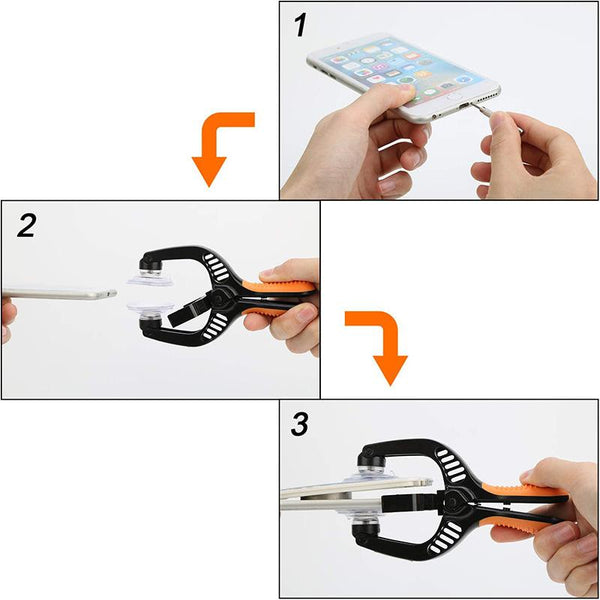 1

2

3