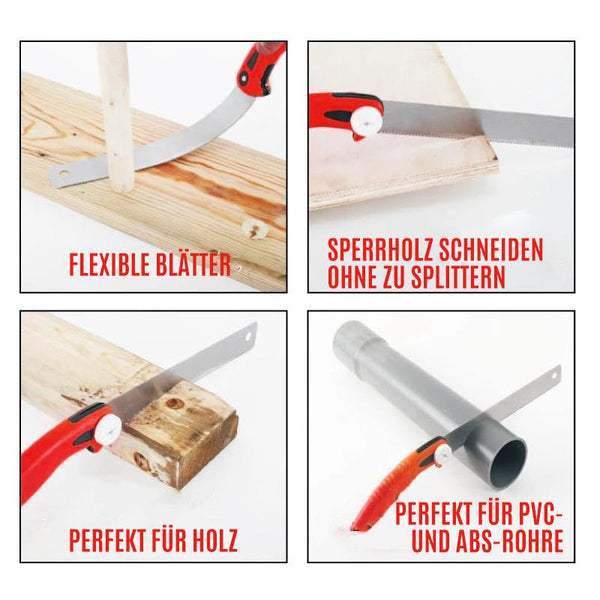 FLEXIBLE BLÄTTER

SPERRHOLZ SCHNEIDEN OHNE ZU SPLITTERN

PERFEKT FÜR HOLZ

PERFEKT FÜR PVC- UND ABS-ROHRE