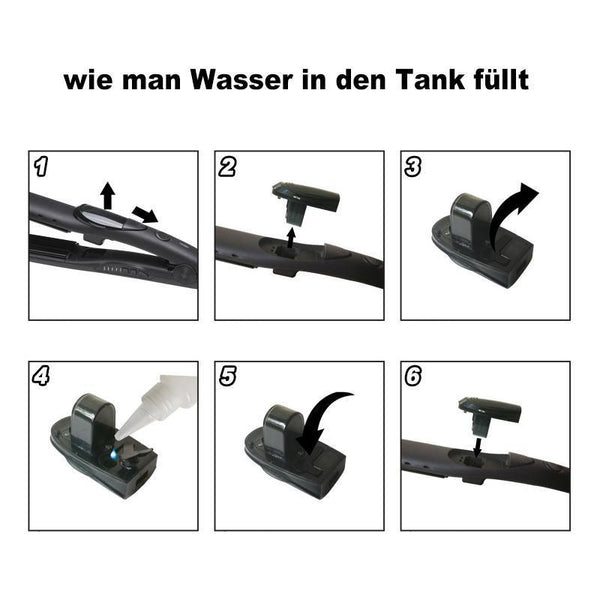 wie man Wasser in den Tank füllt

1

2

3

4

5

6