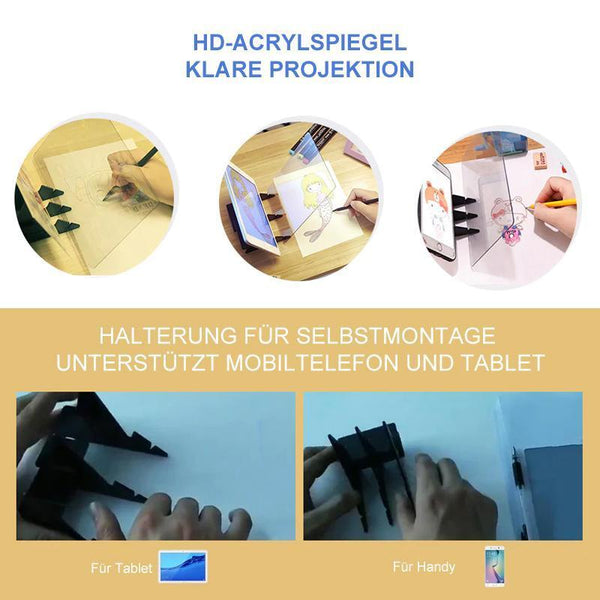 HD-ACRYLSPIEGEL
KLARE PROJEKTION

HALTERUNG FÜR SELBSTMONTAGE
UNTERSTÜTZT MOBILTELEFON UND TABLET

Für Tablet

Für Handy