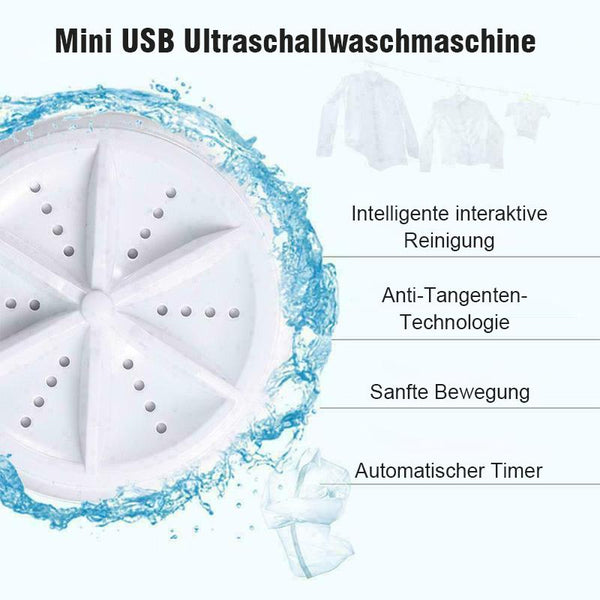 Mini USB Ultraschallwaschmaschine

Intelligente interaktive Reinigung

Anti-Tangenten-Technologie

Sanfte Bewegung

Automatischer Timer