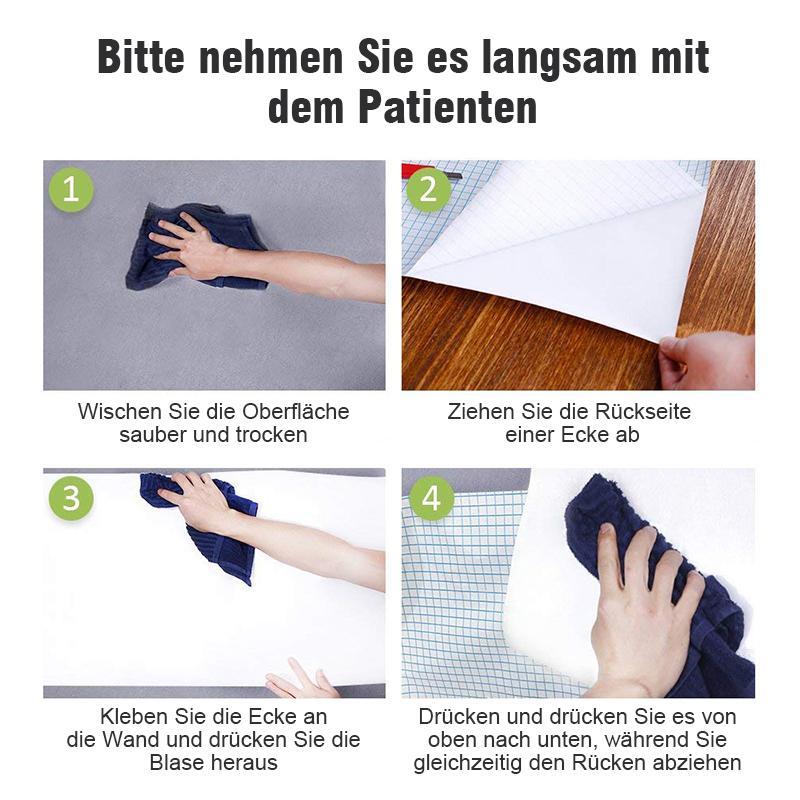 Bitte nehmen Sie es langsam mit dem Patienten

1

Wischen Sie die Oberfläche sauber und trocken

2

Ziehen Sie die Rückseite einer Ecke ab

3

Kleben Sie die Ecke an die Wand und drücken Sie die Blase heraus

4

Drücken und drücken Sie es von oben nach unten, während Sie gleichzeitig den Rücken abziehen