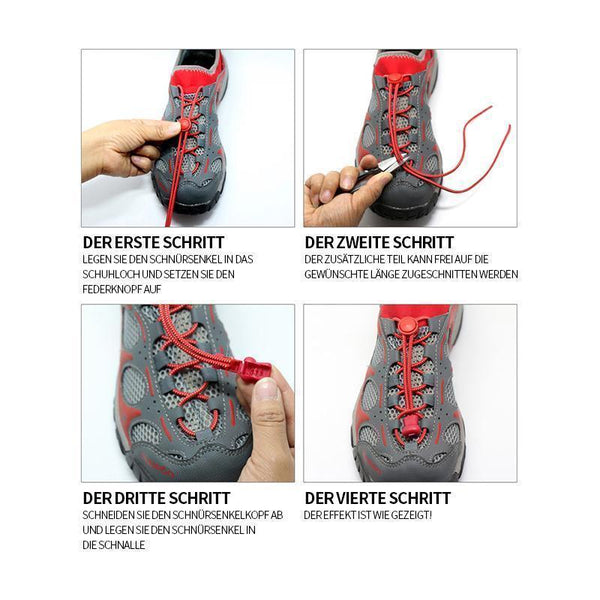 DER ERSTE SCHRITT
LEGEN SIE DEN SCHNÜRSENKEL IN DAS SCHUHLOCH UND SETZEN SIE DEN FEDERKNOPF AUF

DER ZWEITE SCHRITT
DER ZUSÄTZLICHE TEIL KANN FREI AUF DIE GEWÜNSCHTE LÄNGE ZUGESCHNITTEN WERDEN

DER DRITTE SCHRITT
SCHNEIDEN SIE DEN SCHNÜRSENKELKOPF AB UND LEGEN SIE DEN SCHNÜRSENKEL IN DIE SCHNALLE

DER VIERTE SCHRITT
DER EFFEKT IST WIE GEZEIGT!