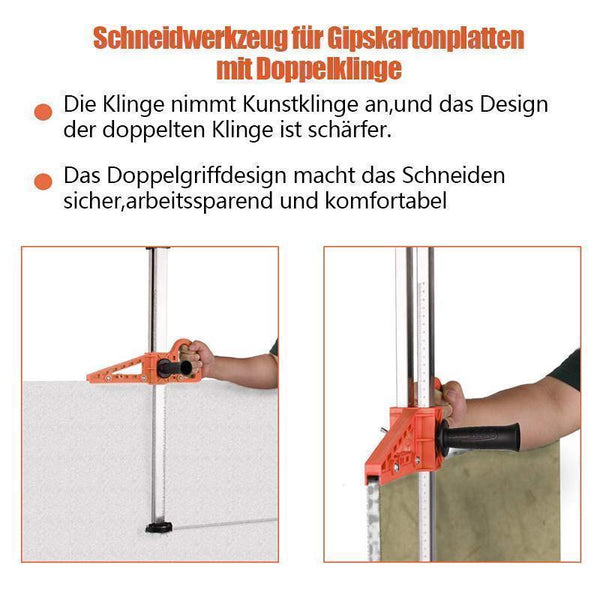 Schneidwerkzeug für Gipskartonplatten mit Doppelklinge

Die Klinge nimmt Kunstklinge an,und das Design der doppelten Klinge ist schärfer.

Das Doppelgriffdesign macht das Schneiden sicher,arbeitssparend und komfortabel