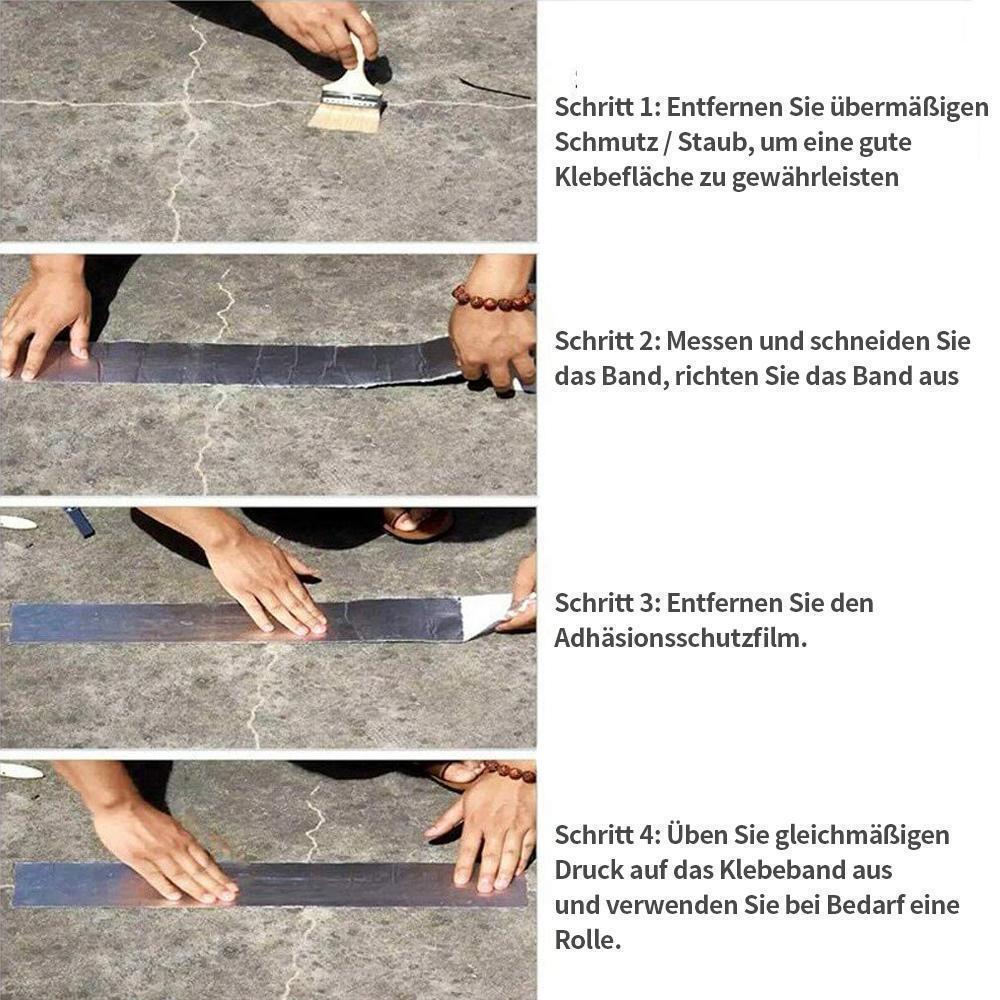 Schritt 1: Entfernen Sie übermäßigen Schmutz / Staub, um eine gute Klebefläche zu gewährleisten

Schritt 2: Messen und schneiden Sie das Band, richten Sie das Band aus

Schritt 3: Entfernen Sie den Adhäsionsschutzfilm.

Schritt 4: Üben Sie gleichmäßigen Druck auf das Klebeband aus und verwenden Sie bei Bedarf eine Rolle.