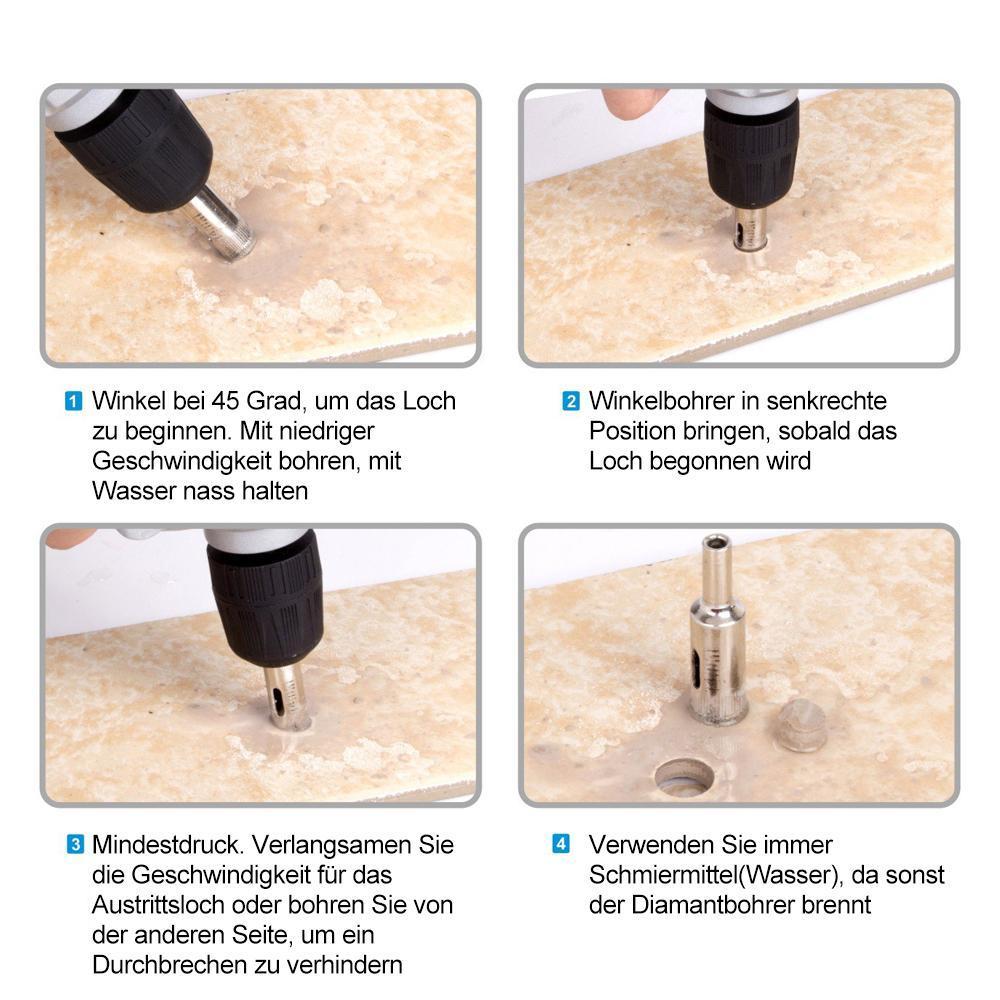 1 Winkel bei 45 Grad, um das Loch zu beginnen. Mit niedriger Geschwindigkeit bohren, mit Wasser nass halten

2 Winkelbohrer in senkrechte Position bringen, sobald das Loch begonnen wird

3 Mindestdruck. Verlangsamen Sie die Geschwindigkeit für das Austrittsloch oder bohren Sie von der anderen Seite, um ein Durchbrechen zu verhindern

4 Verwenden Sie immer Schmiermittel(Wasser), da sonst der Diamantbohrer brennt