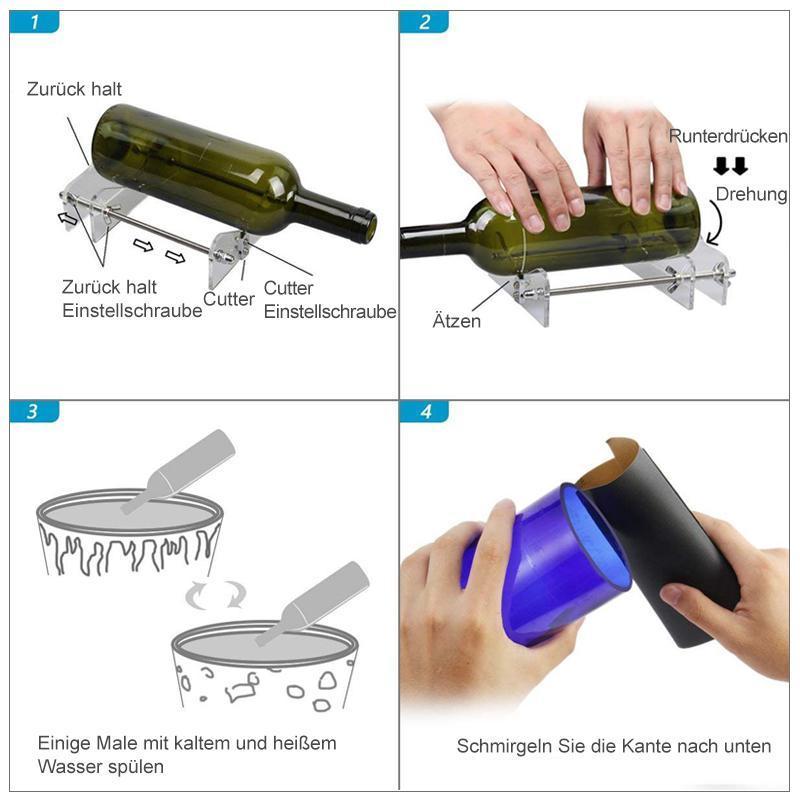 1

Zurück halt

Zurück halt Einstellschraube

Cutter

Cutter Einstellschraube

2

Runterdrücken

Drehung

Ätzen

3

Einige Male mit kaltem und heißem Wasser spülen

4

Schmirgeln Sie die Kante nach unten