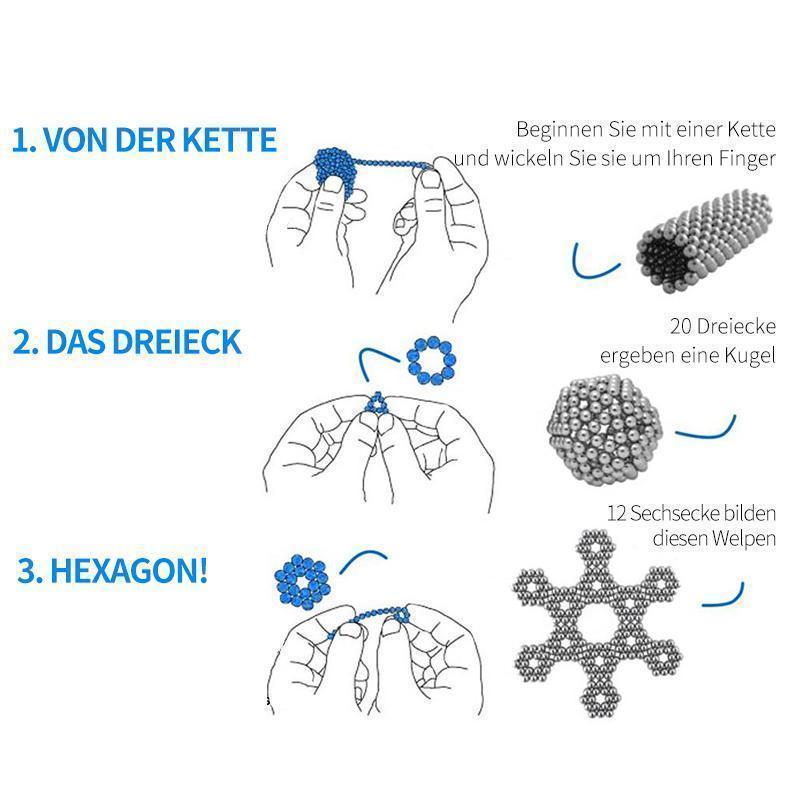 1. VON DER KETTE

Beginnen Sie mit einer Kette und wickeln Sie sie um Ihren Finger

2. DAS DREIECK

20 Dreiecke ergeben eine Kugel

3. HEXAGON!

12 Sechsecke bilden diesen Welpen