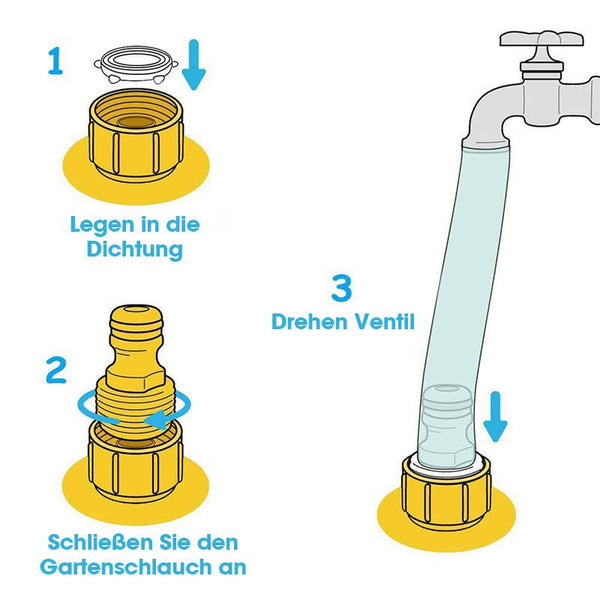 1

Legen in die Dichtung

2

Schließen Sie den Gartenschlauch an

3

Drehen Ventil