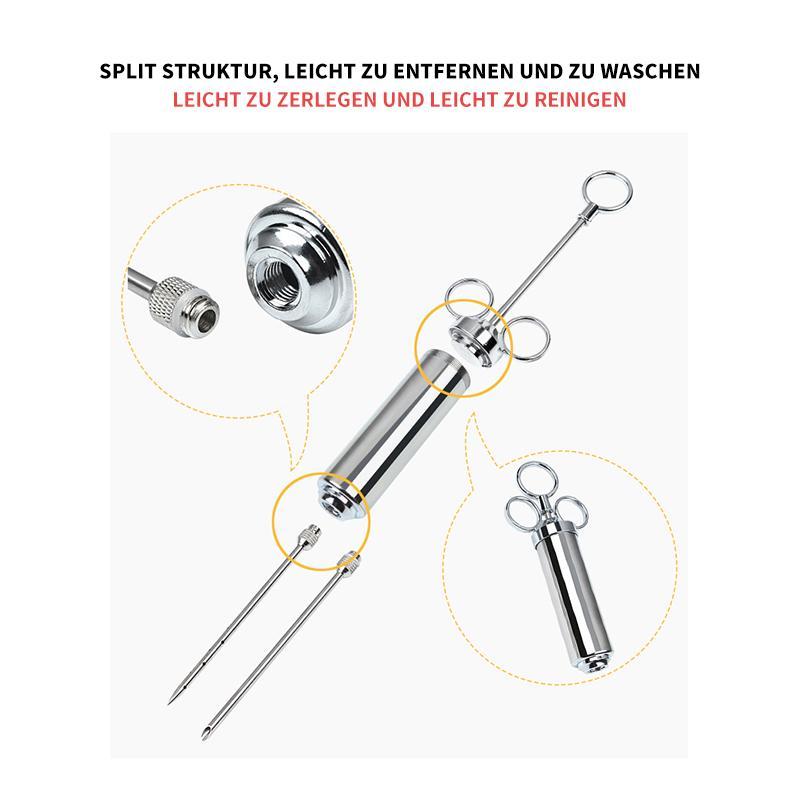 SPLIT STRUKTUR, LEICHT ZU ENTFERNEN UND ZU WASCHEN
LEICHT ZU ZERLEGEN UND LEICHT ZU REINIGEN