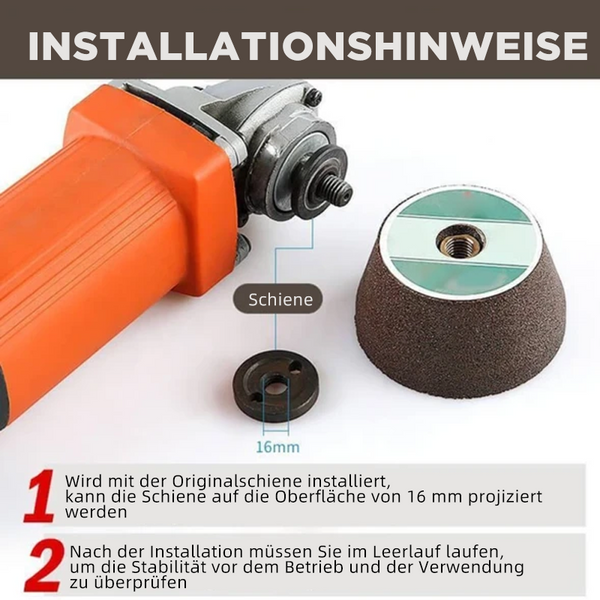 INSTALLATIONSHINWEISE

Schiene

16mm

1 Wird mit der Originalschiene installiert, kann die Schiene auf die Oberfläche von 16 mm projiziert werden

2 Nach der Installation müssen Sie im Leerlauf laufen, um die Stabilität vor dem Betrieb und der Verwendung zu überprüfen