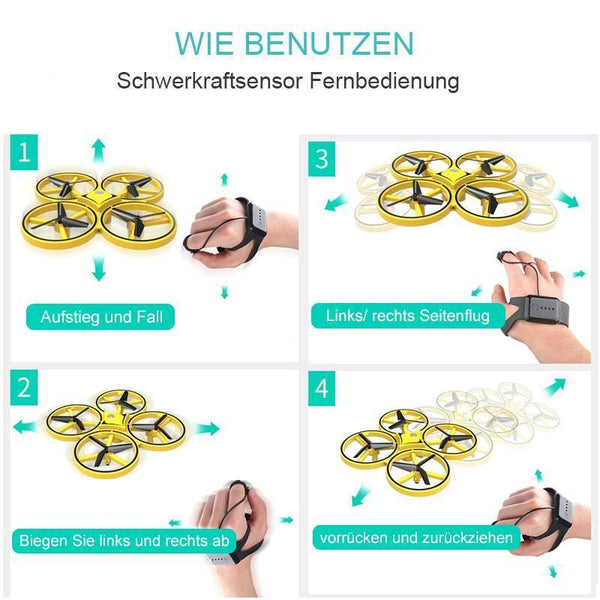 WIE BENUTZEN

Schwerkraftsensor Fernbedienung

1

Aufstieg und Fall

3

Links/ rechts Seitenflug

2

Biegen Sie links und rechts ab

4

vorrücken und zurückziehen