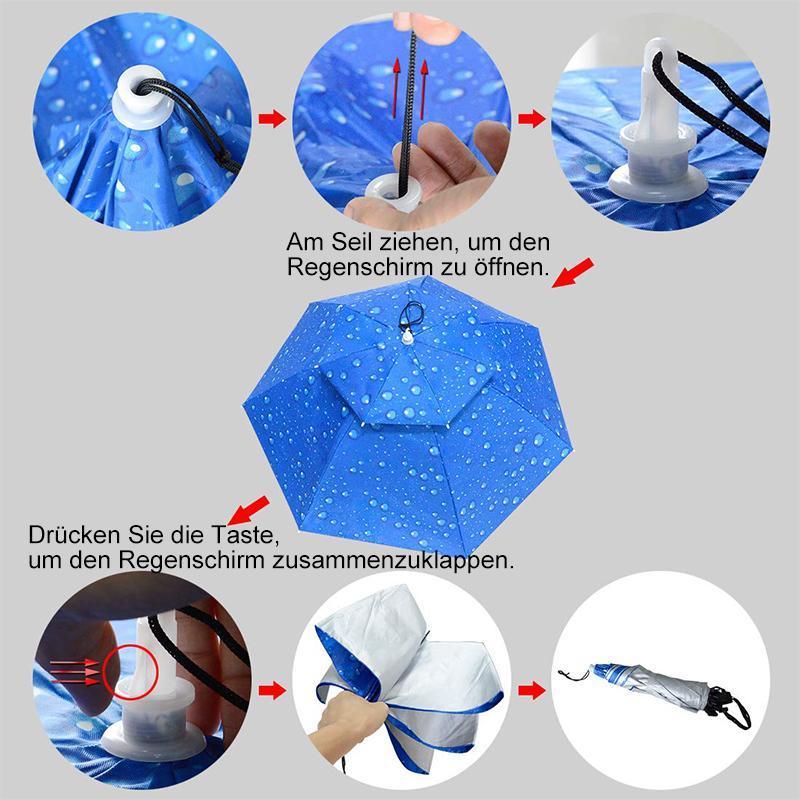 Am Seil ziehen, um den Regenschirm zu öffnen.

Drücken Sie die Taste, um den Regenschirm zusammenzuklappen.