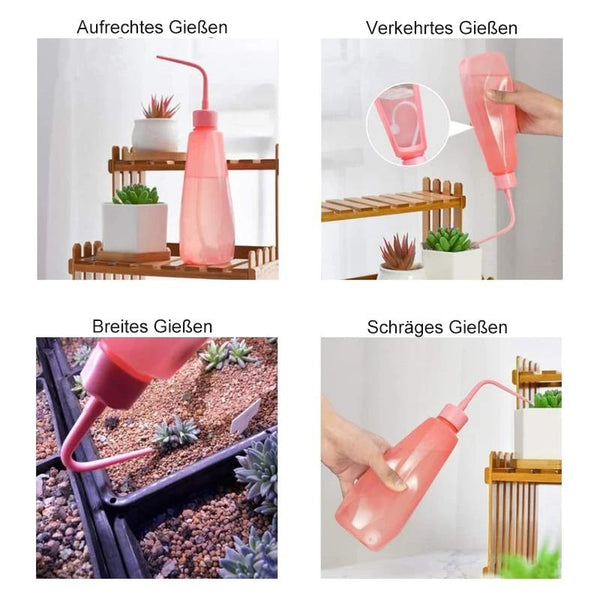 Aufrechtes Gießen

Verkehrtes Gießen

Breites Gießen

Schräges Gießen