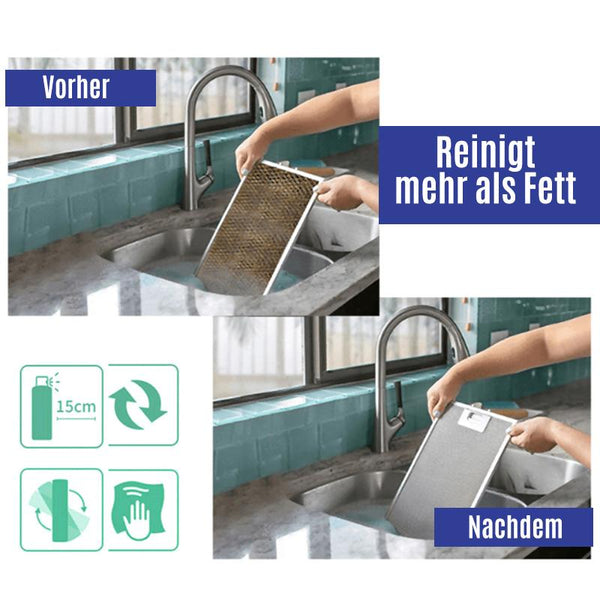 Vorher

Reinigt mehr als Fett

15cm

Nachdem