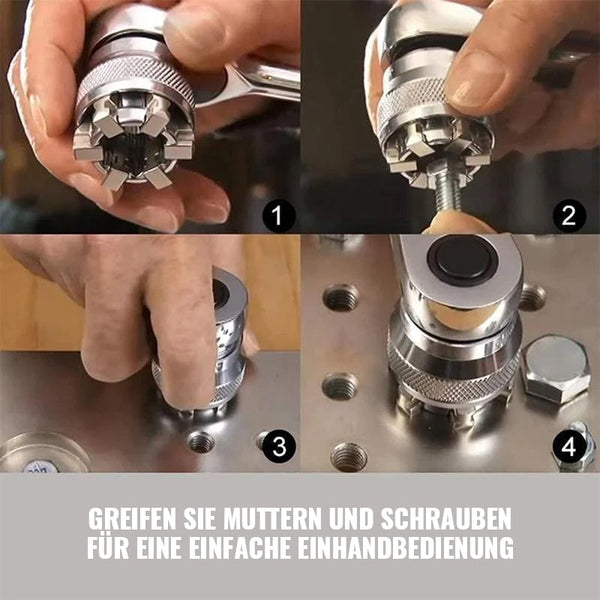 1

2

3

4

GREIFEN SIE MUTTERN UND SCHRAUBEN FÜR EINE EINFACHE EINHANDBEDIENUNG