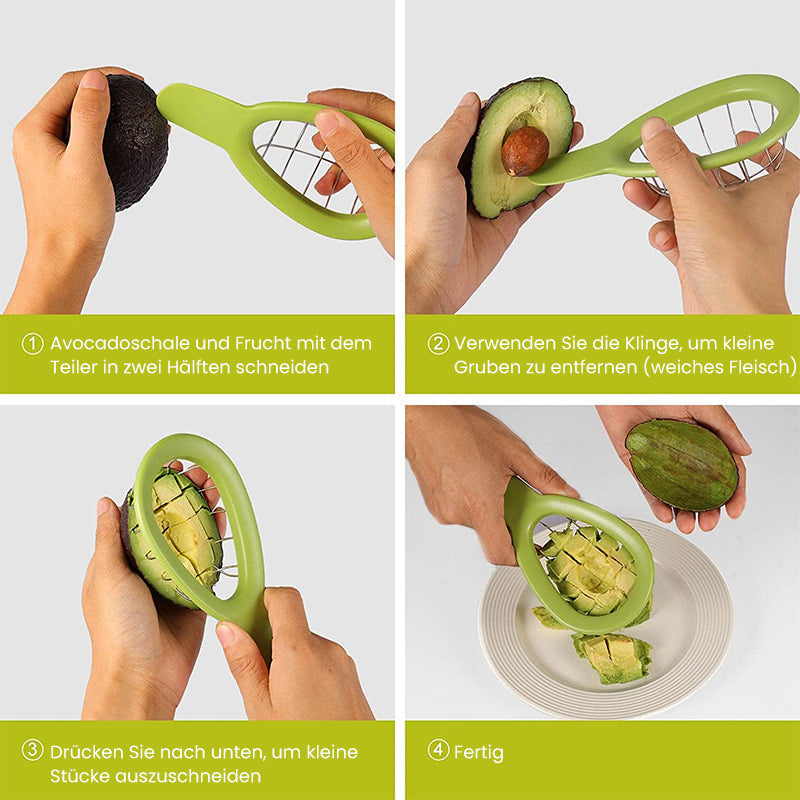 ① Avocadoschale und Frucht mit dem Teiler in zwei Hälften schneiden

② Verwenden Sie die Klinge, um kleine Gruben zu entfernen (weiches Fleisch)

③ Drücken Sie nach unten, um kleine Stücke auszuschneiden

④ Fertig