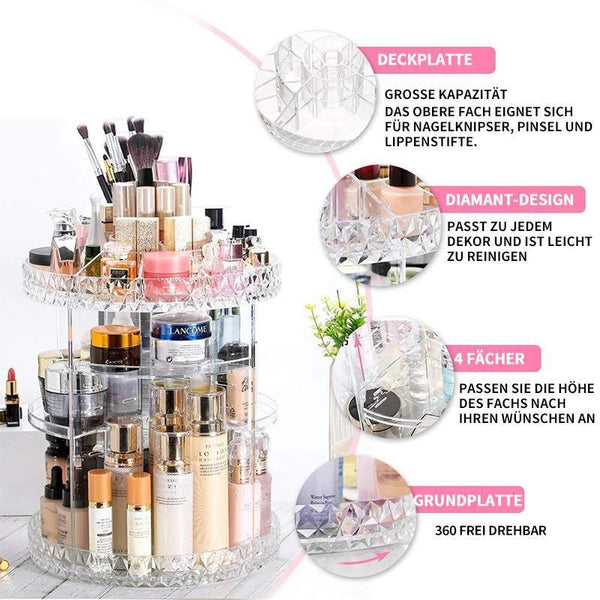 DECKPLATTE

GROSSE KAPAZITÄT
DAS OBERE FACH EIGNET SICH FÜR NAGELKNIPSER, PINSEL UND LIPPENSTIFTE.

DIAMANT-DESIGN

PASST ZU JEDEM DEKOR UND IST LEICHT ZU REINIGEN

4 FÄCHER

PASSEN SIE DIE HÖHE DES FACHS NACH IHREN WÜNSCHEN AN

GRUNDPLATTE

360 FREI DREHBAR

LANCOME