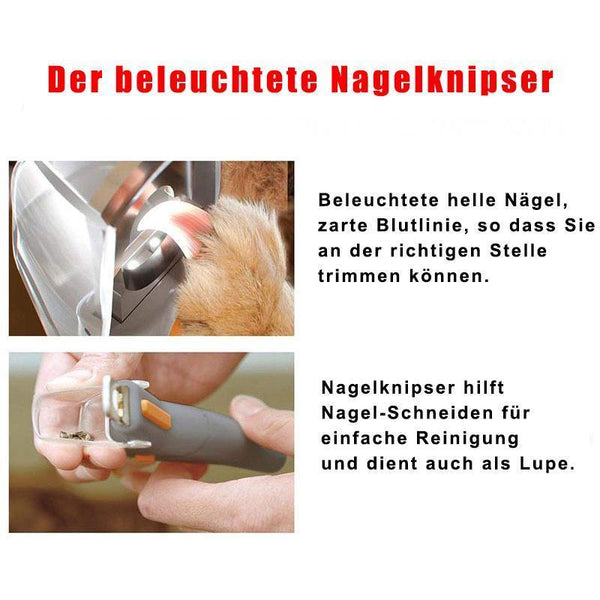 Der beleuchtete Nagelknipser

Beleuchtete helle Nägel, zarte Blutlinie, so dass Sie an der richtigen Stelle trimmen können.

Nagelknipser hilft Nagel-Schneiden für einfache Reinigung und dient auch als Lupe.