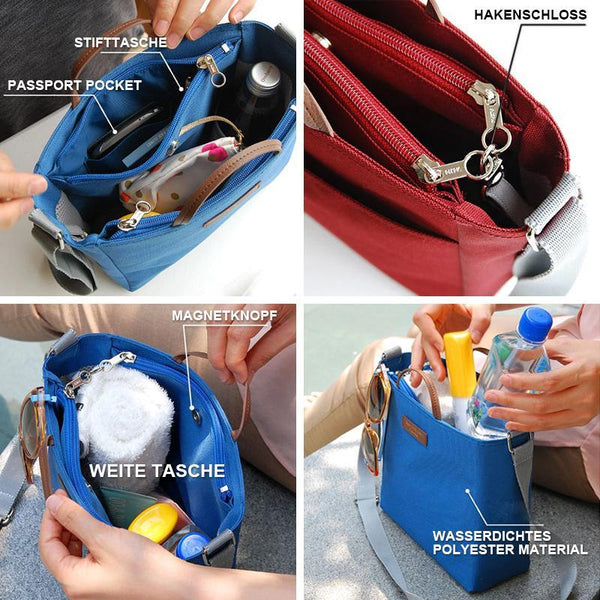 STIFTTASCHE
PASSPORT POCKET
HAKENSCHLOSS
MAGNETKNOPF
WEITE TASCHE
WASSERDICHTES POLYESTER MATERIAL