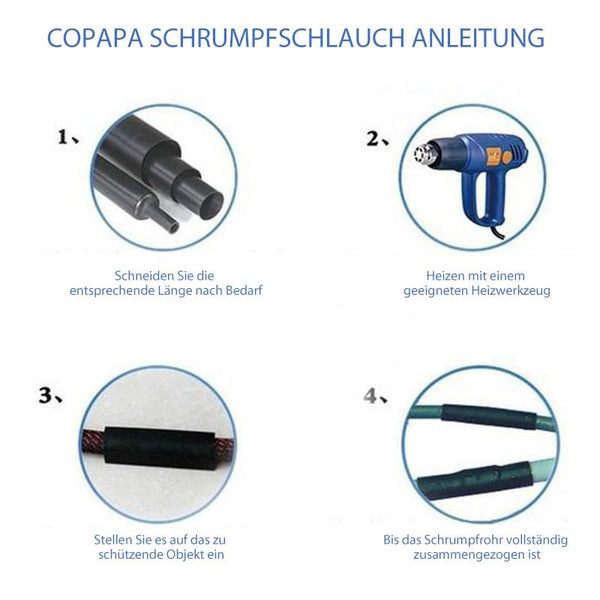 COPAPA SCHRUMPFSCHLAUCH ANLEITUNG

1、

Schneiden Sie die entsprechende Länge nach Bedarf

2、

Heizen mit einem geeigneten Heizwerkzeug

3、

Stellen Sie es auf das zu schützende Objekt ein

4、

Bis das Schrumpfrohr vollständig zusammengezogen ist