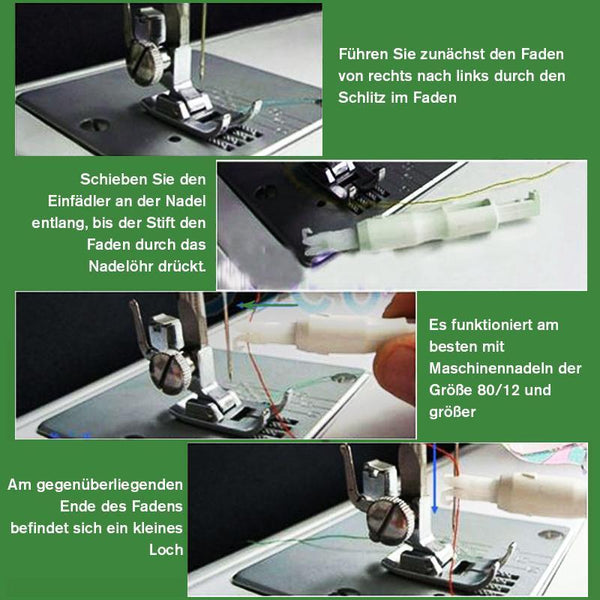 Führen Sie zunächst den Faden von rechts nach links durch den Schlitz im Faden

Schieben Sie den Einfädler an der Nadel entlang, bis der Stift den Faden durch das Nadelöhr drückt.

Es funktioniert am besten mit Maschinennadeln der Größe 80/12 und größer

Am gegenüberliegenden Ende des Fadens befindet sich ein kleines Loch