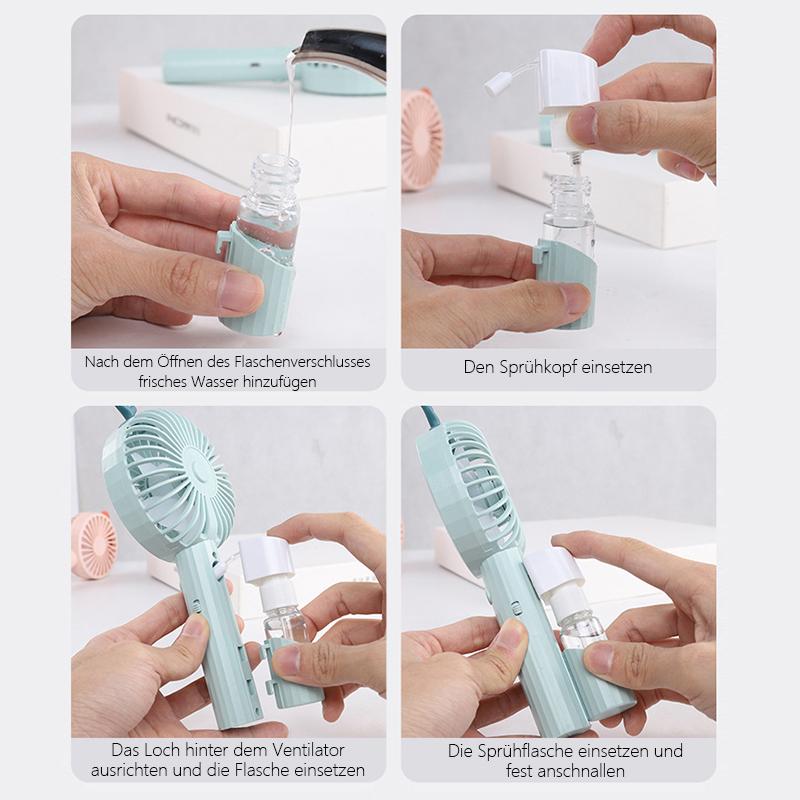 Nach dem Öffnen des Flaschenverschlusses frisches Wasser hinzufügen

Den Sprühkopf einsetzen

Das Loch hinter dem Ventilator ausrichten und die Flasche einsetzen

Die Sprühflasche einsetzen und fest anschnallen