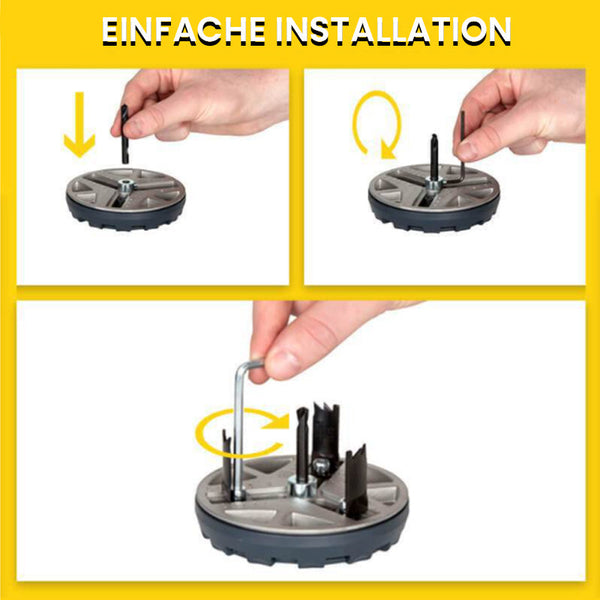 EINFACHE INSTALLATION