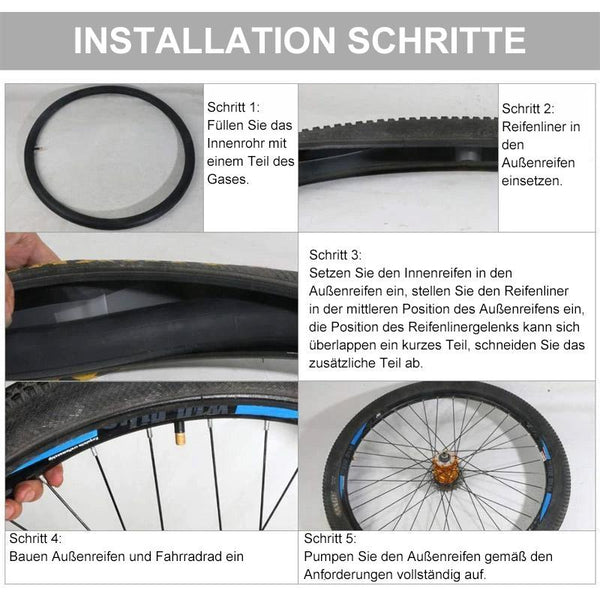 INSTALLATION SCHRITTE

Schritt 1:
Füllen Sie das Innenrohr mit einem Teil des Gases.

Schritt 2:
Reifenliner in den Außenreifen einsetzen.

Schritt 3:
Setzen Sie den Innenreifen in den Außenreifen ein, stellen Sie den Reifenliner in der mittleren Position des Außenreifens ein, die Position des Reifenlinergelenks kann sich überlappen ein kurzes Teil, schneiden Sie das zusätzliche Teil ab.

Schritt 4:
Bauen Außenreifen und Fahrradrad ein

Schritt 5:
Pumpen Sie den Außenreifen gemäß den Anforderungen vollständig auf.