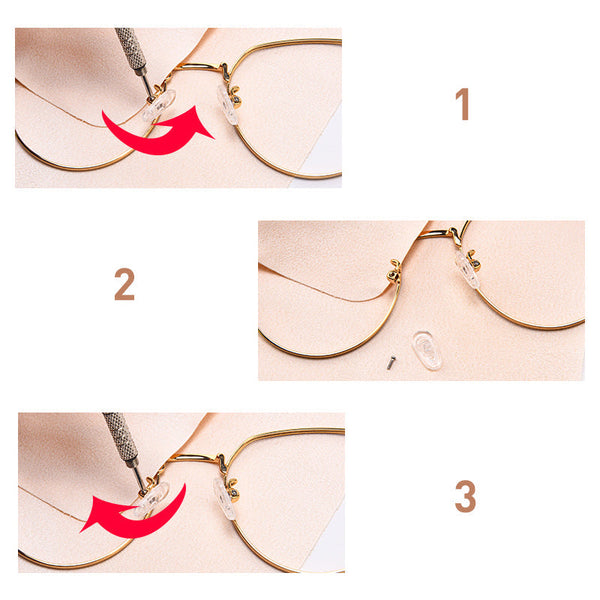 1

2

3