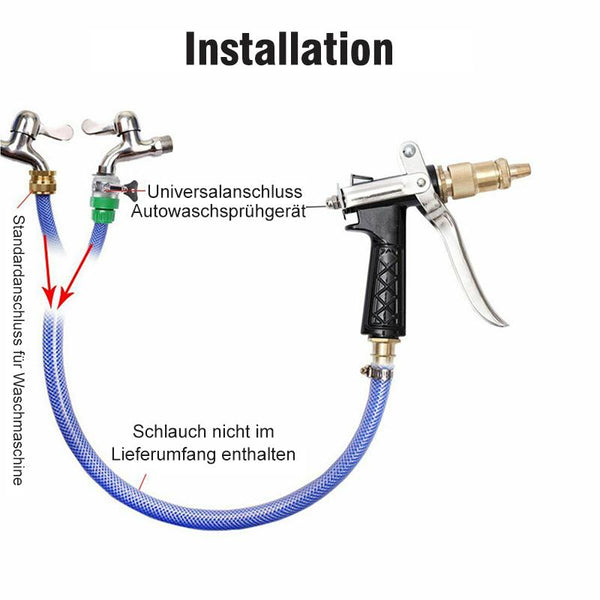 Installation

Universalanschluss

Autowaschsprühgerät

Standardanschluss für Waschmaschine

Schlauch nicht im Lieferumfang enthalten