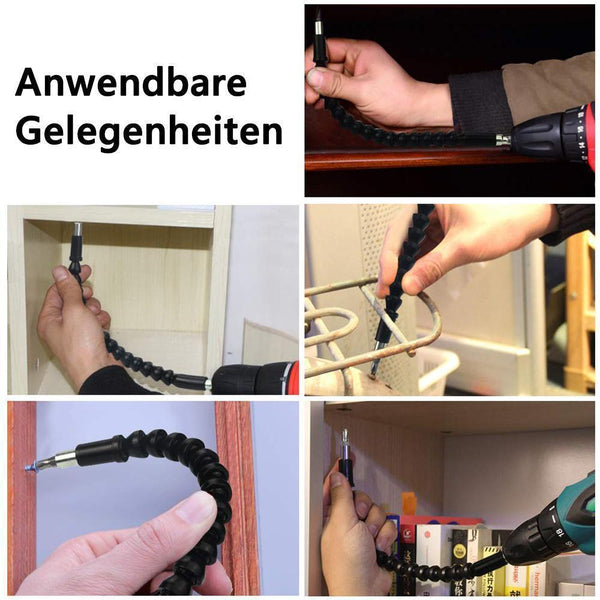 Anwendbare Gelegenheiten