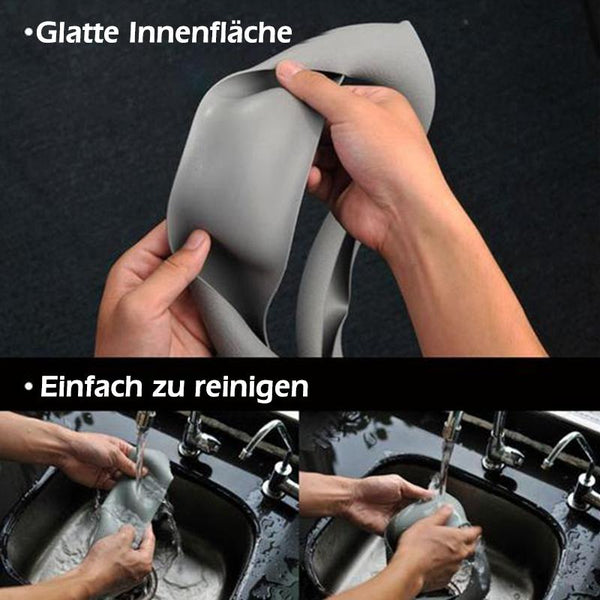 •Glatte Innenfläche

• Einfach zu reinigen