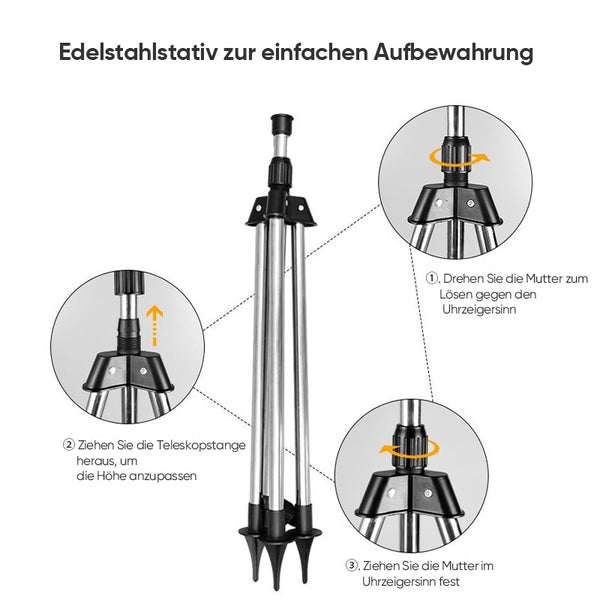 Edelstahlstativ zur einfachen Aufbewahrung

①. Drehen Sie die Mutter zum Lösen gegen den Uhrzeigersinn

② Ziehen Sie die Teleskopstange heraus, um die Höhe anzupassen

③. Ziehen Sie die Mutter im Uhrzeigersinn fest