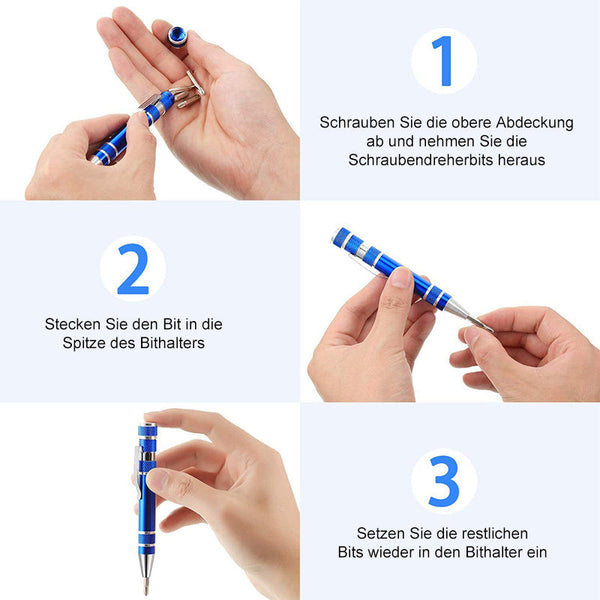 1

Schrauben Sie die obere Abdeckung ab und nehmen Sie die Schraubendreherbits heraus

2

Stecken Sie den Bit in die Spitze des Bithalters

3

Setzen Sie die restlichen Bits wieder in den Bithalter ein