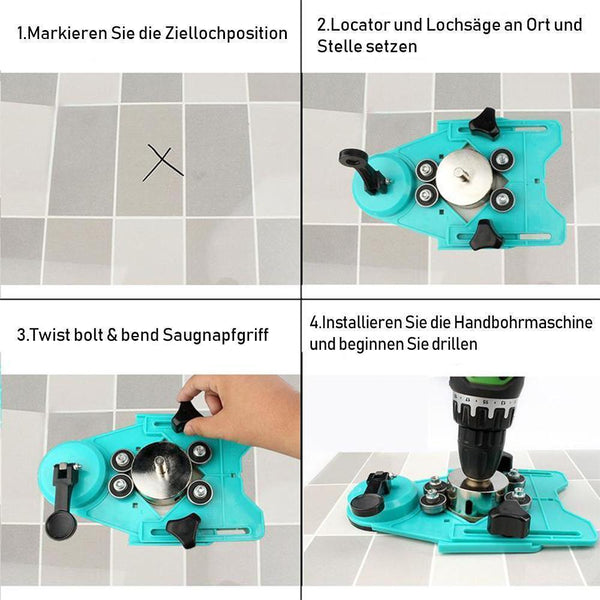 1.Markieren Sie die Ziellochposition

2.Locator und Lochsäge an Ort und Stelle setzen

3.Twist bolt & bend Saugnapfgriff

4.Installieren Sie die Handbohrmaschine und beginnen Sie drillen