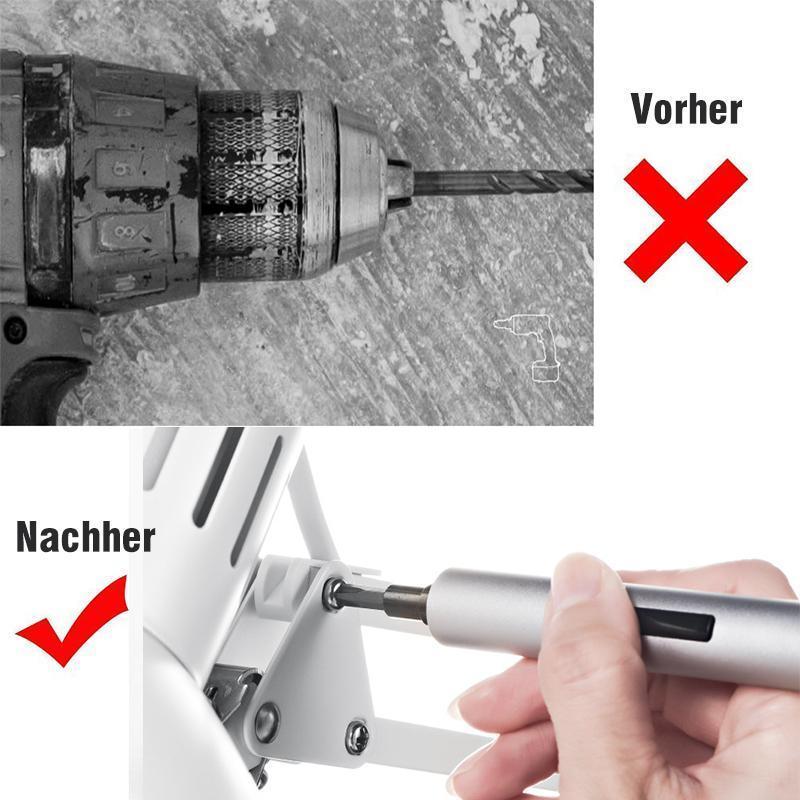 Vorher

Nachher