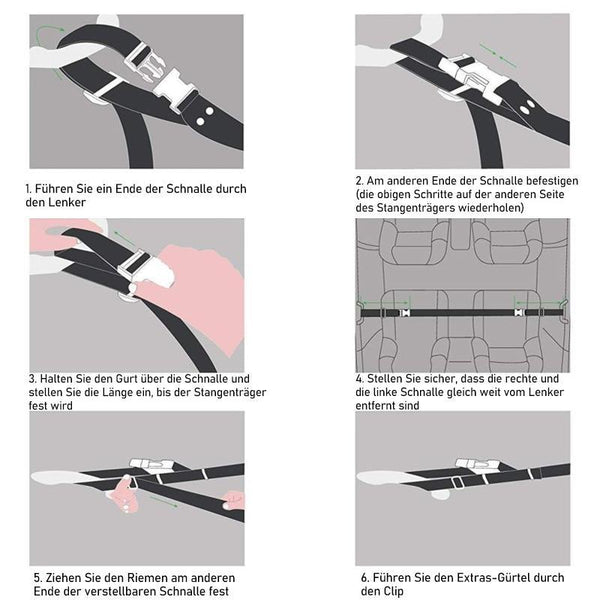 1. Führen Sie ein Ende der Schnalle durch den Lenker

2. Am anderen Ende der Schnalle befestigen (die obigen Schritte auf der anderen Seite des Stangenträgers wiederholen)

3. Halten Sie den Gurt über die Schnalle und stellen Sie die Länge ein, bis der Stangenträger fest wird

4. Stellen Sie sicher, dass die rechte und die linke Schnalle gleich weit vom Lenker entfernt sind

5. Ziehen Sie den Riemen am anderen Ende der verstellbaren Schnalle fest

6. Führen Sie den Extras-Gürtel durch den Clip