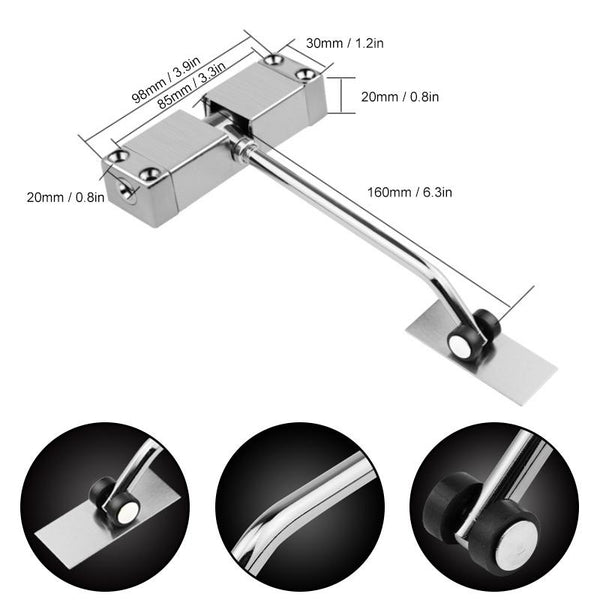 30mm / 1.2in
98mm / 3.9in
85mm / 3.3in
20mm / 0.8in
20mm / 0.8in
160mm / 6.3in