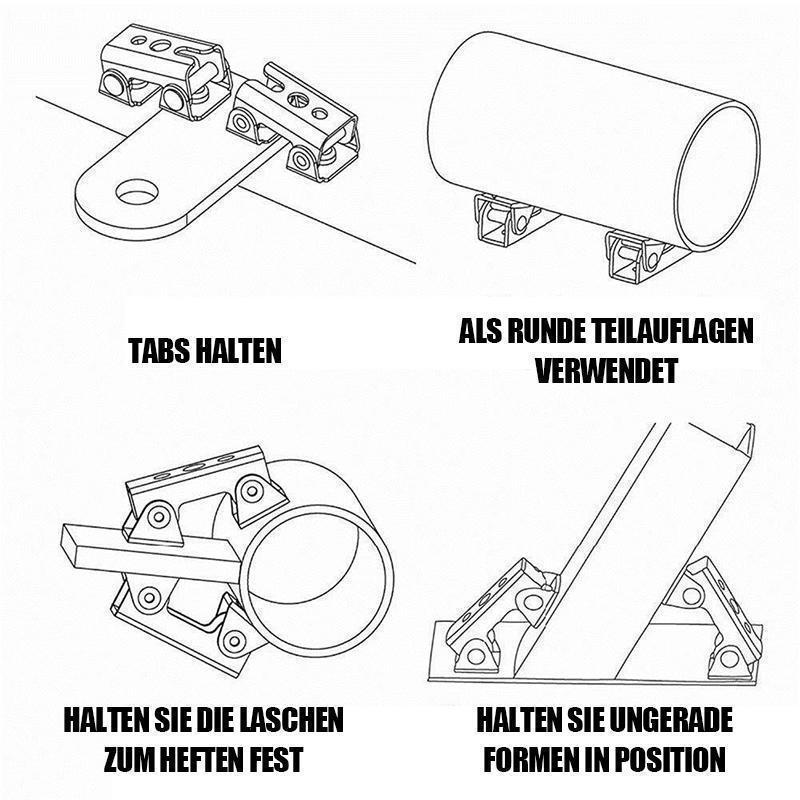 TABS HALTEN

ALS RUNDE TEILAUFLAGEN VERWENDET

HALTEN SIE DIE LASCHEN ZUM HEFTEN FEST

HALTEN SIE UNGERADE FORMEN IN POSITION