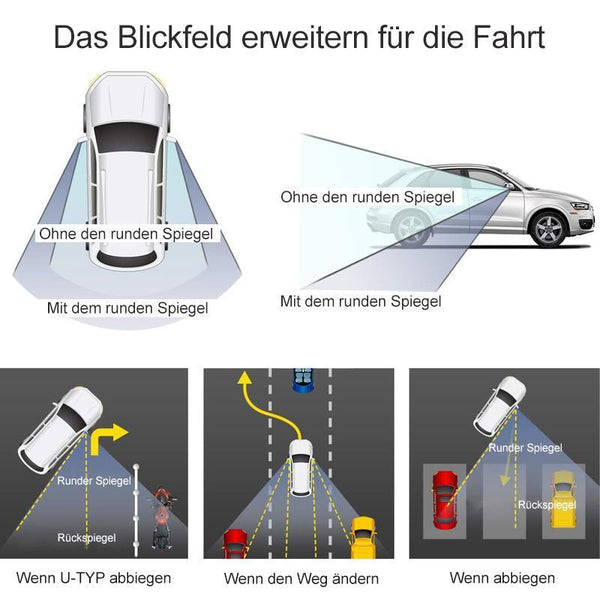 Das Blickfeld erweitern für die Fahrt

Ohne den runden Spiegel

Mit dem runden Spiegel

Ohne den runden Spiegel

Mit dem runden Spiegel

Runder Spiegel

Rückspiegel

Wenn U-TYP abbiegen

Wenn den Weg ändern

Runder Spiegel

Rückspiegel

Wenn abbiegen